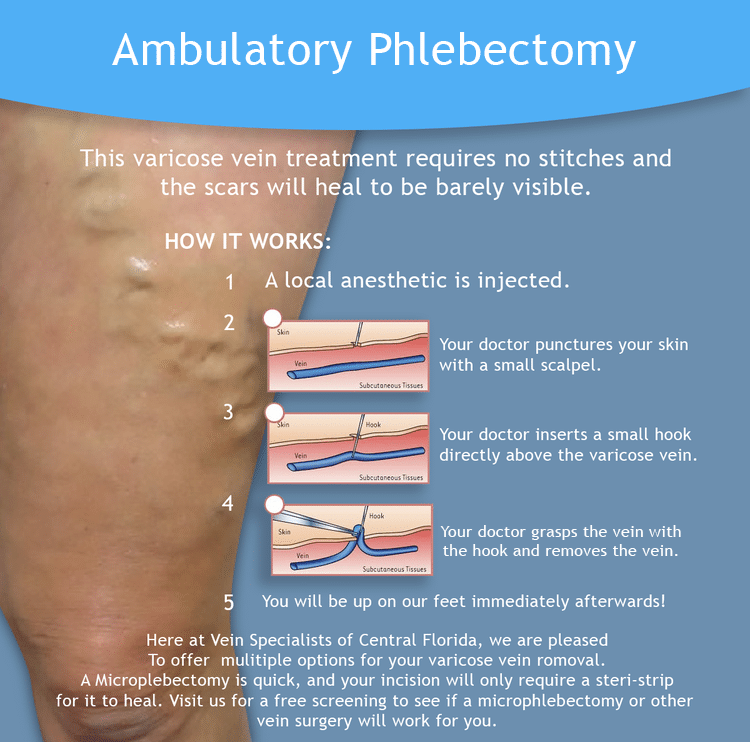 Ambulatory Phlebectomy

This varicose vein treatment requires no stitches and the scars will heal to be barely visible.

HOW IT WORKS:

1 A local anesthetic is injected.

2

Skin

Vein

Subcutaneous Tissues

Your doctor punctures your skin with a small scalpel.

3

Skin

Hook

Vein

Subcutaneous Tissues

Your doctor inserts a small hook directly above the varicose vein.

4

Hook

Skin

Vein

Subcutaneous Tissues

Your doctor grasps the vein with the hook and removes the vein.

5 You will be up on our feet immediately afterwards!

Here at Vein Specialists of Central Florida, we are pleased To offer mulitiple options for your varicose vein romoval. A Microplebectomy is quick, and your incision will only require a steri-strip for it to heal. Visit us for a free screening to see if a microphlebectomy or other vein surgery will work for you.